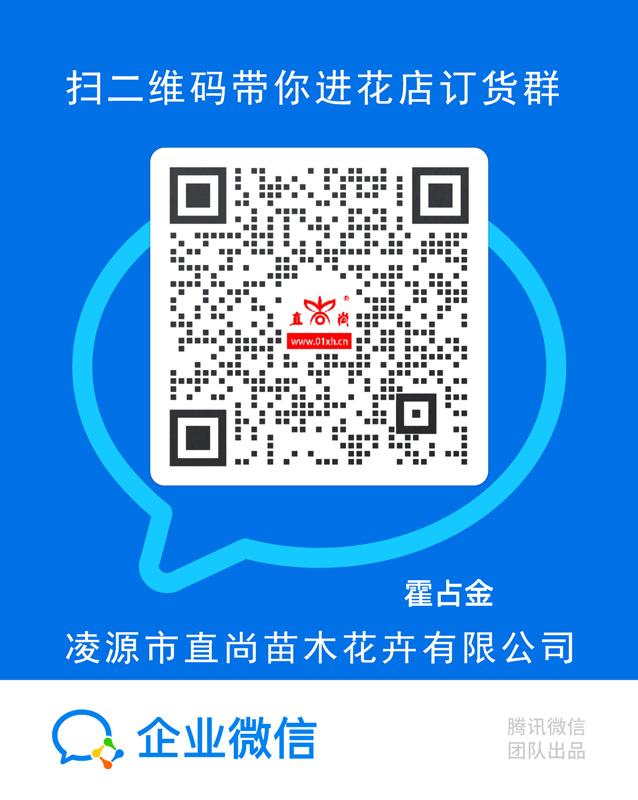 扫二维码带你进花店订货群

直尚

www.01xh.cn

霍占金

凌源市直尚苗木花卉有限公司

企业微信

腾讯微信
团队出品